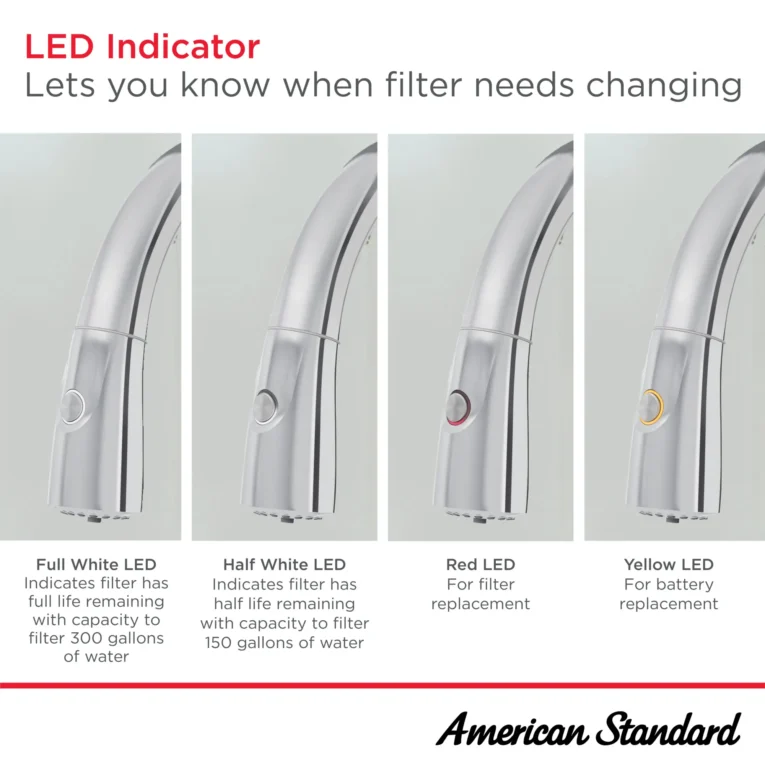 LED Indicator
Lets you know when filter needs changing

Full White LED
Indicates filter has full life remaining with capacity to filter 300 gallons of water

Half White LED
Indicates filter has half life remaining with capacity to filter 150 gallons of water

Red LED
For filter replacement

Yellow LED
For battery replacement

American Standard