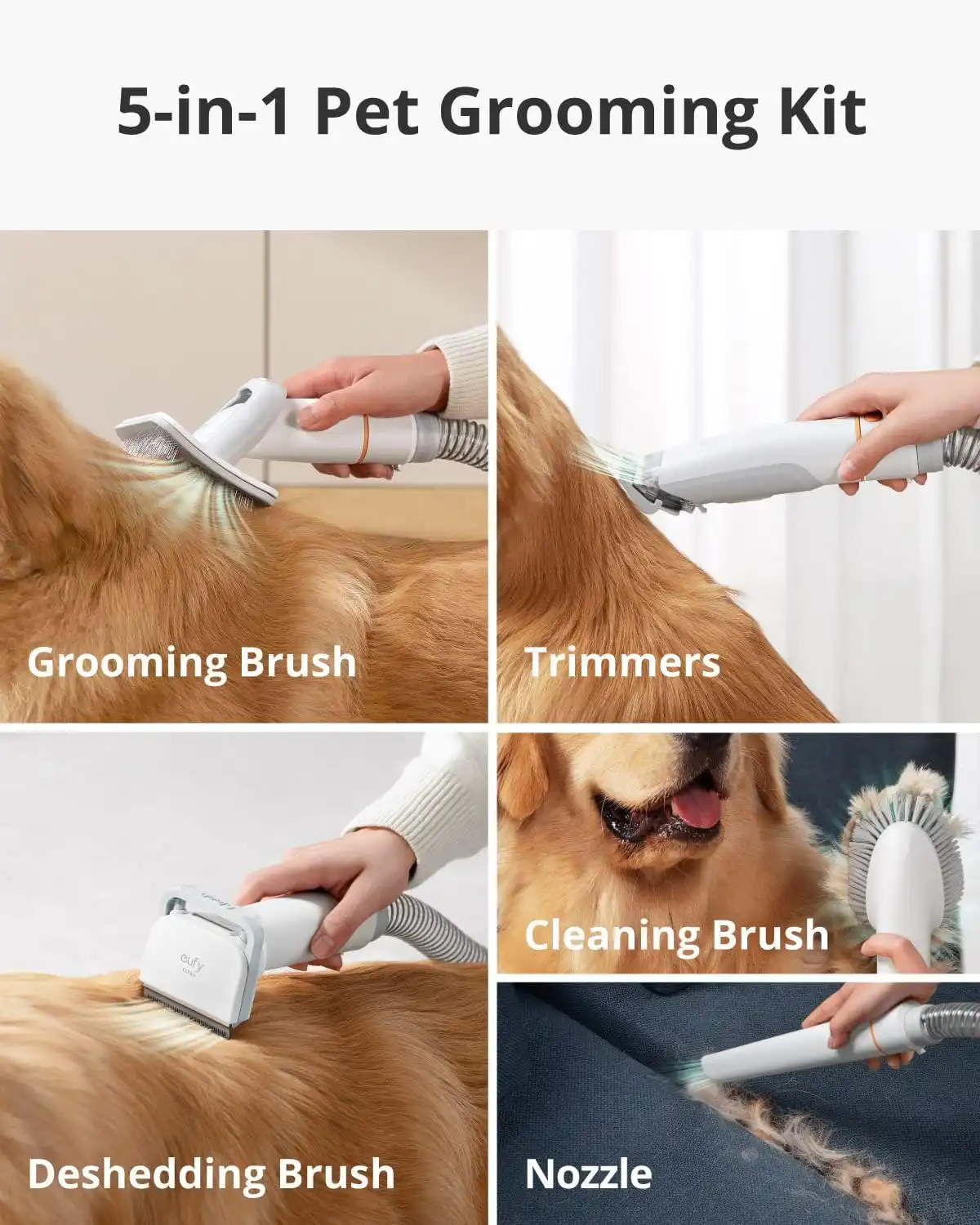 5-in-1 Pet Grooming Kit

Grooming Brush

Trimmers

eufy

Deshedding Brush

Cleaning Brush

Nozzle